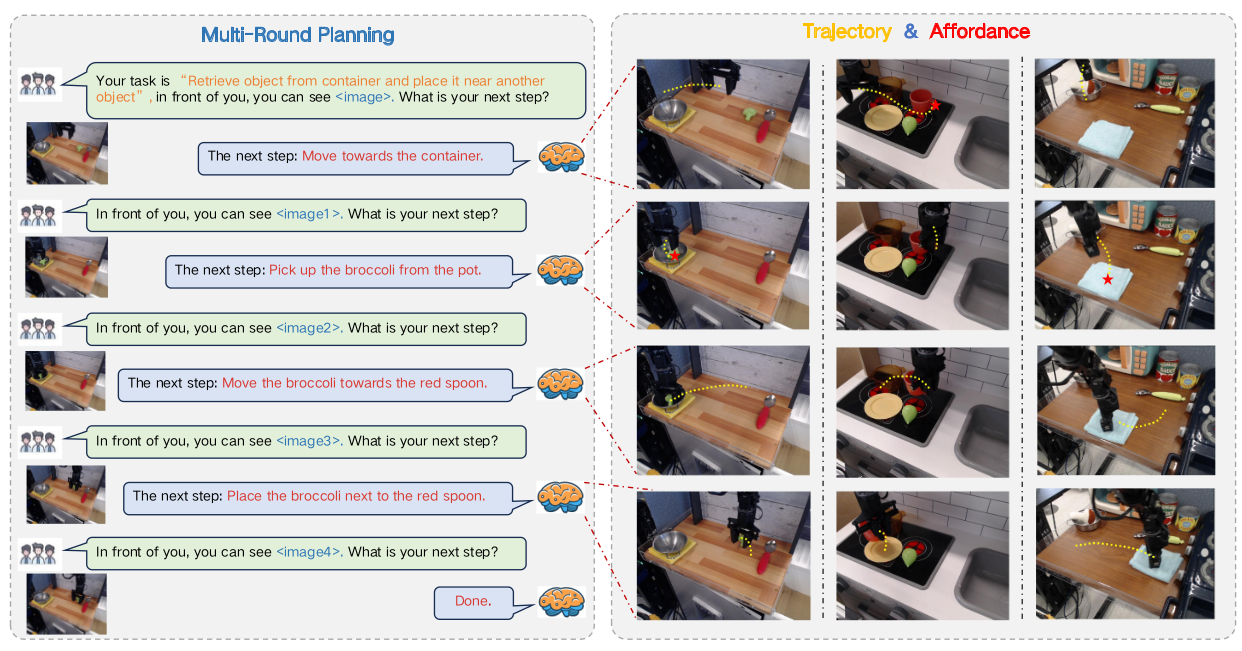 Multi-Round Planning

Your task is "Retrieve object from container and place it near another object", in front of you, you can see <image>. What is your next step?

The next step: Move towards the container.

In front of you, you can see <image1>. What is your next step?

The next step: Pick up the broccoli from the pot.

In front of you, you can see <image2>. What is your next step?

The next step: Move the broccoli towards the red spoon.

In front of you, you can see <image3>. What is your next step?

The next step: Place the broccoli next to the red spoon.

In front of you, you can see <image4>. What is your next step?

Done.

Trajectory & Affordance